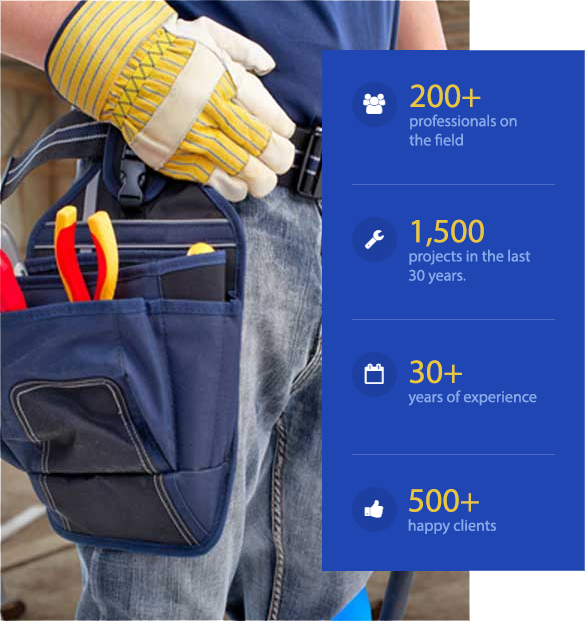 200+
professionals on the field

1,500
projects in the last 30 years.

30+
years of experience

500+
happy clients